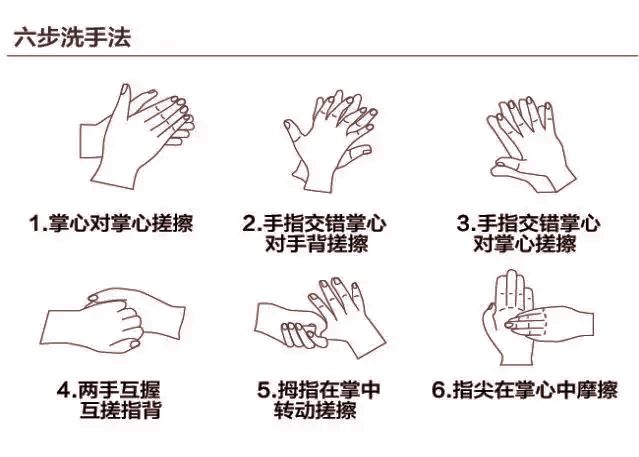 六步洗手法

1.掌心对掌心搓擦

2.手指交错掌心对手背搓擦

3.手指交错掌心对掌心搓擦

4.两手互握互搓指背

5.拇指在掌中转动搓擦

6.指尖在掌心中摩擦